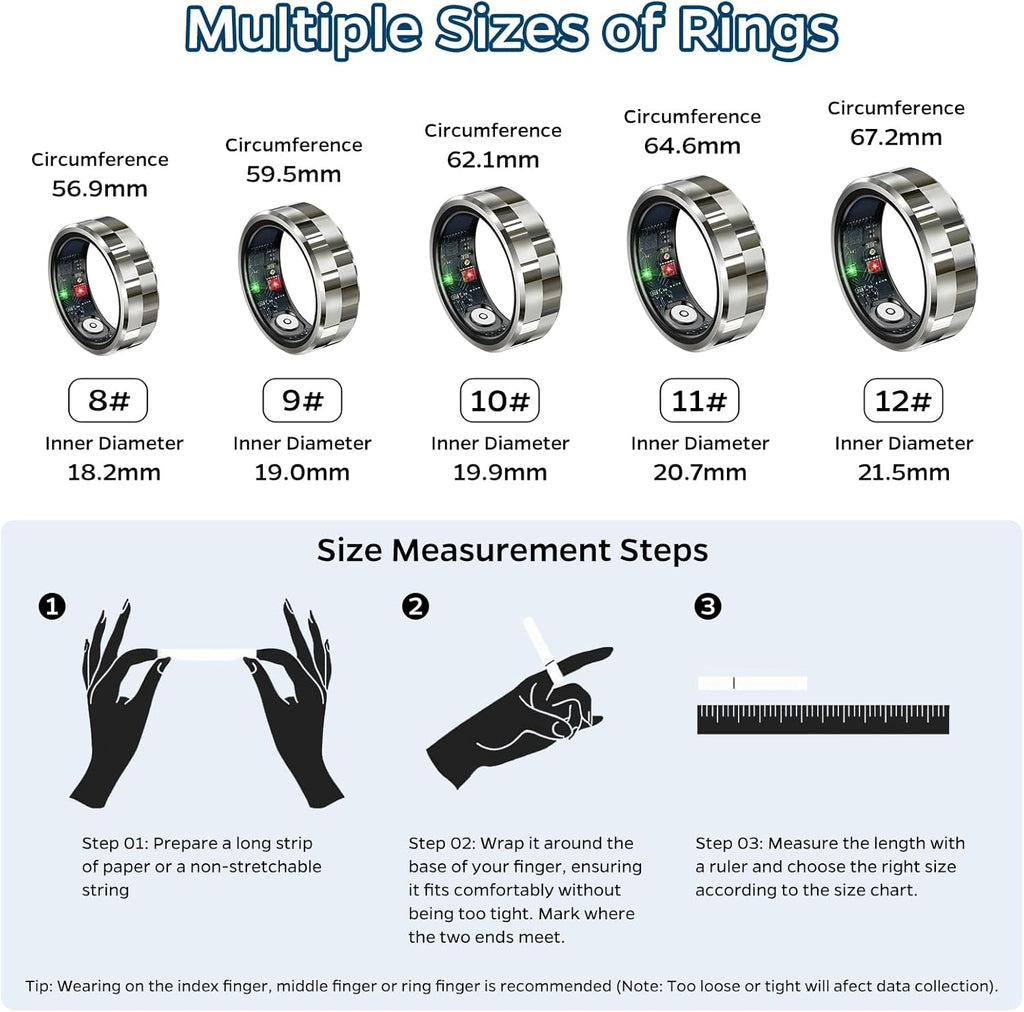 Multiple Sizes of Rings

Circumference
56.9mm

8#

Inner Diameter
18.2mm

Circumference
59.5mm

9#

Inner Diameter
19.0mm

Circumference
62.1mm

10#

Inner Diameter
19.9mm

Circumference
64.6mm

11#

Inner Diameter
20.7mm

Circumference
67.2mm

12#

Inner Diameter
21.5mm

Size Measurement Steps

1

Step 01: Prepare a long strip of paper or a non-stretchable string

2

Step 02: Wrap it around the base of your finger, ensuring it fits comfortably without being too tight. Mark where the two ends meet.

3

Step 03: Measure the length with a ruler and choose the right size according to the size chart.

Tip: Wearing on the index finger, middle finger or ring finger is recommended (Note: Too loose or tight will afect data collection).